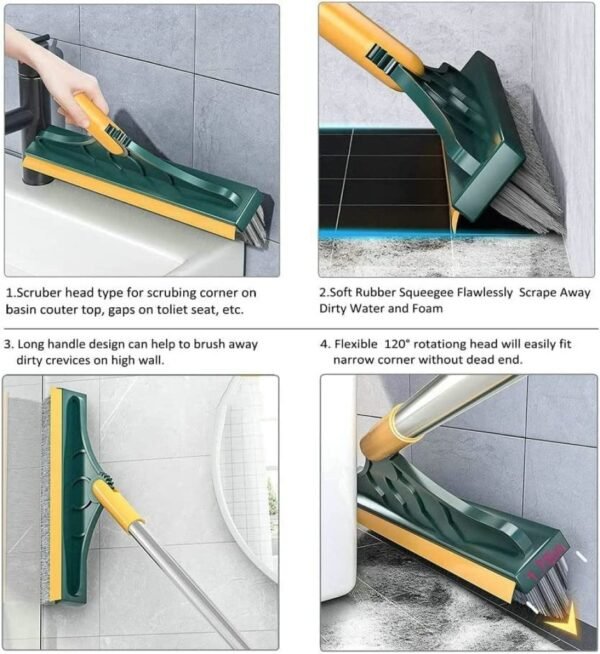 1.Scruber head type for scrubing corner on basin couter top, gaps on toliet seat, etc.

2.Soft Rubber Squeegee Flawlessly Scrape Away Dirty Water and Foam

3. Long handle design can help to brush away dirty crevices on high wall.

4. Flexible 120° rotationg head will easily fit narrow corner without dead end.