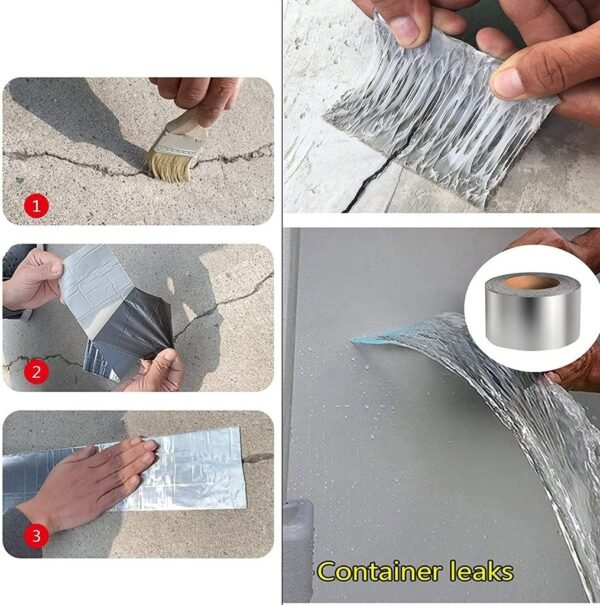 1

2

3

Container leaks